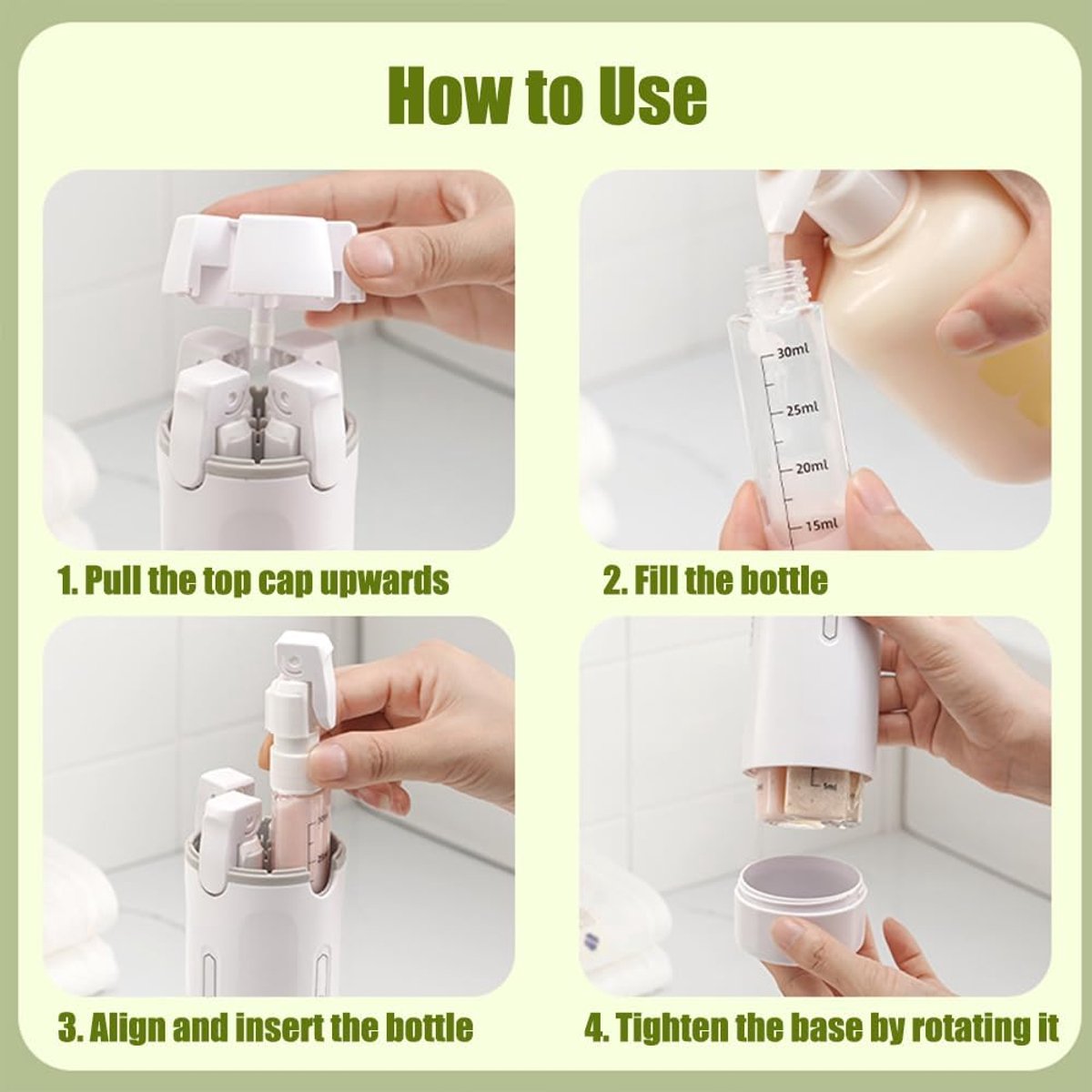 How to Use

30ml
25ml
20ml
15ml

1. Pull the top cap upwards

2. Fill the bottle

5ml

3. Align and insert the bottle

4. Tighten the base by rotating it